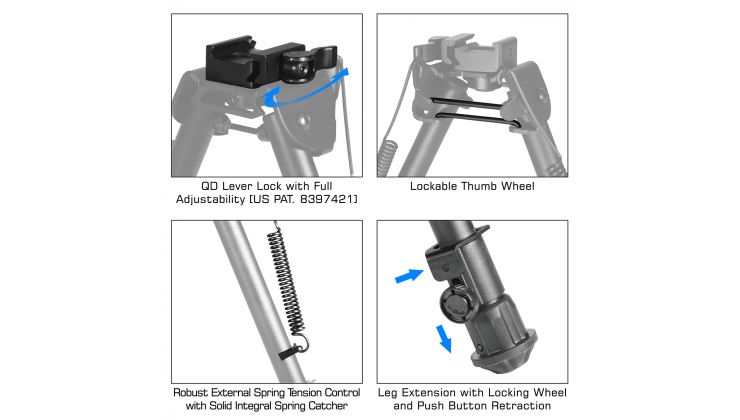 QD Lever Lock with Full Adjustability [US PAT. 8397421]

Lockable Thumb Wheel

Robust External Spring Tension Control with Solid Integral Spring Catcher

Leg Extension with Locking Wheel and Push Button Retraction